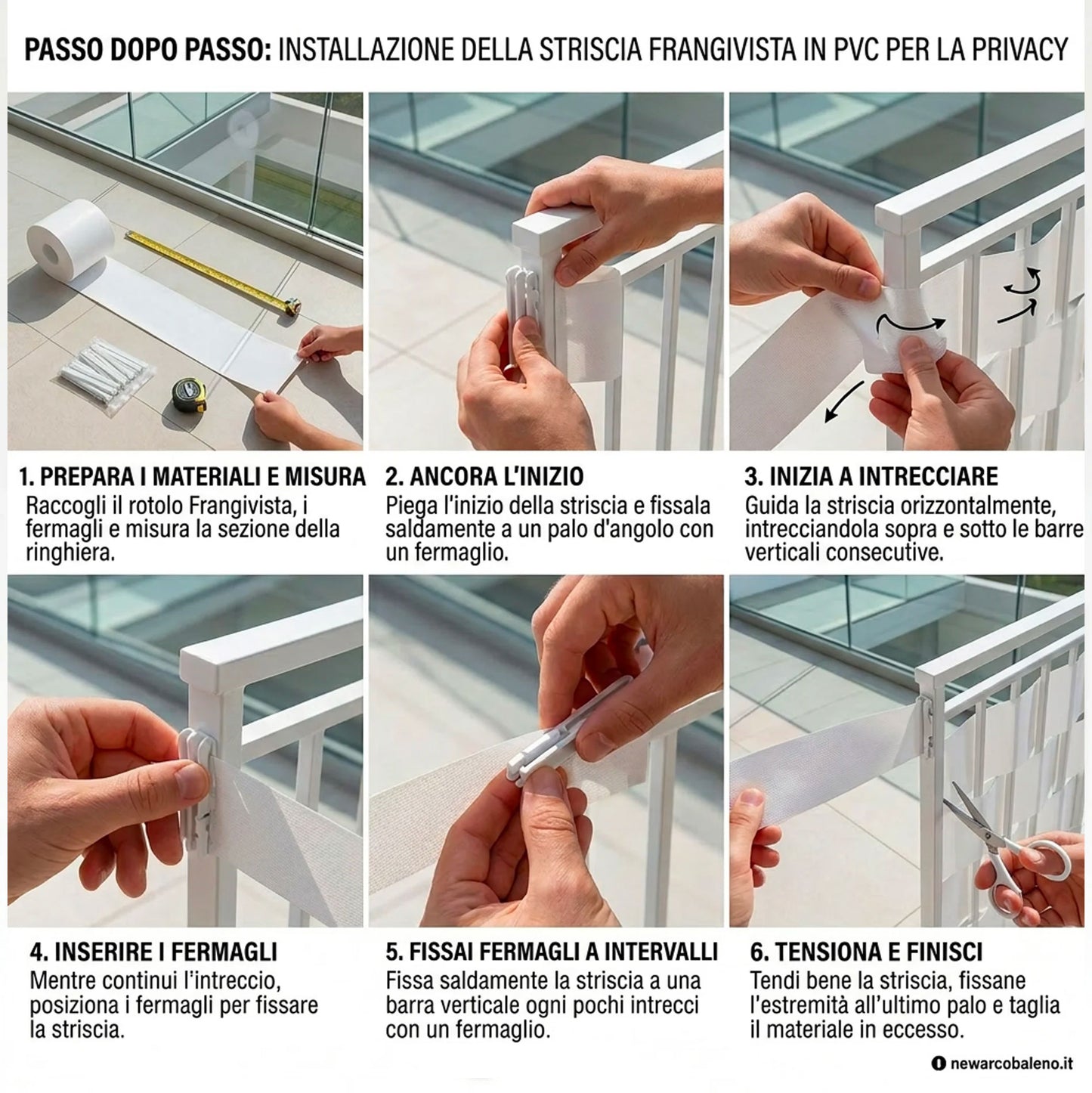 PASSO DOPO PASSO: INSTALLAZIONE DELLA STRISCIA FRANGIVISTA IN PVC PER LA PRIVACY

1. PREPARA I MATERIALI E MISURA
Raccogli il rotolo Frangivista, i fermagli e misura la sezione della ringhiera.

2. ANCORA L'INIZIO
Piega l'inizio della striscia e fissala saldamente a un palo d'angolo con un fermaglio.

3. INIZIA A INTRECCIARE
Guida la striscia orizzontalmente, intrecciandola sopra e sotto le barre verticali consecutive.

4. INSERIRE I FERMAGLI
Mentre continui l'intreccio, posiziona i fermagli per fissare la striscia.

5. FISSAI FERMAGLI A INTERVALLI
Fissa saldamente la striscia a una barra verticale ogni pochi intrecci con un fermaglio.

6. TENSIONA E FINISCI
Tendi bene la striscia, fissane l'estremità all'ultimo palo e taglia il materiale in eccesso.

newarcobaleno.it